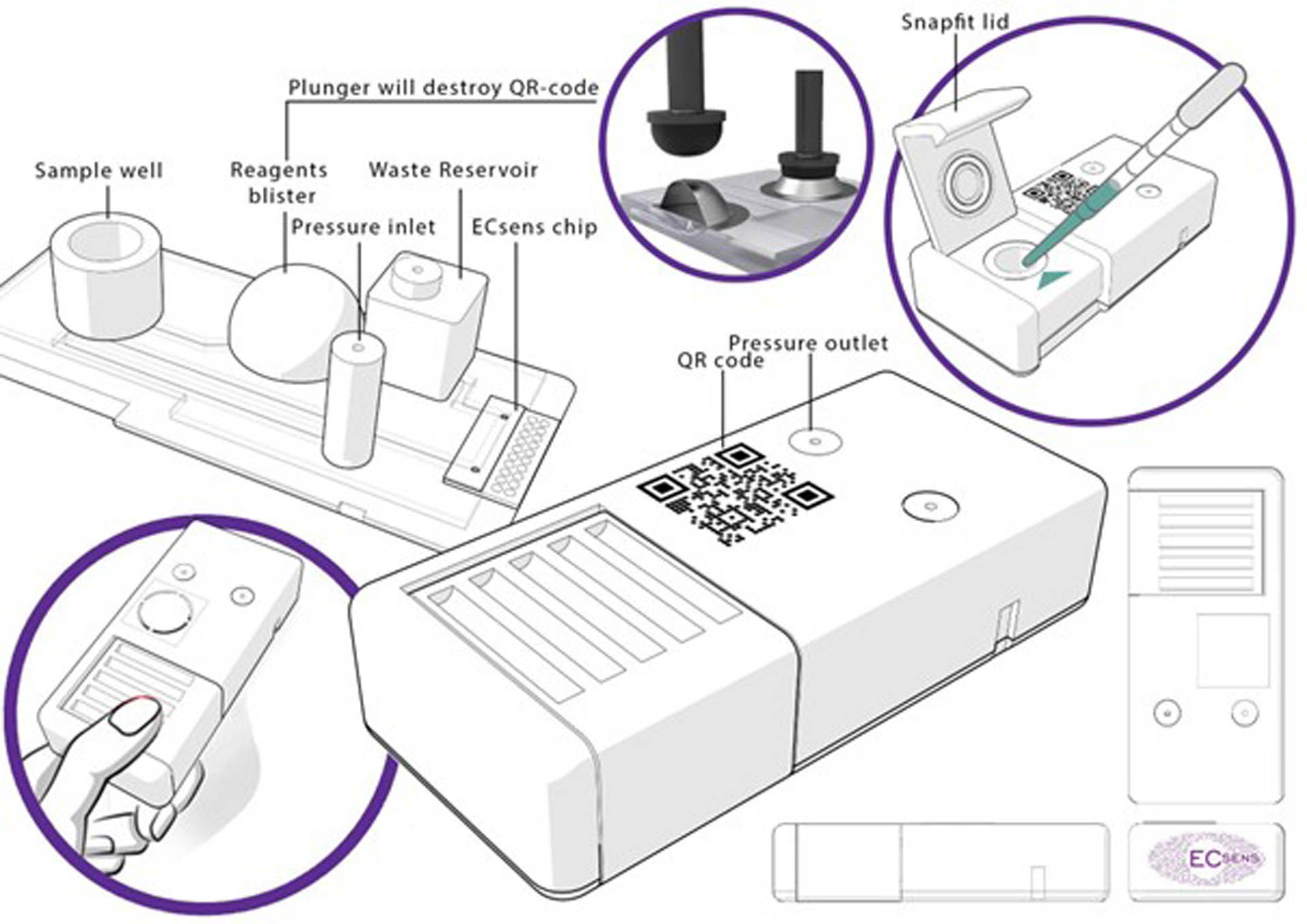 Snapfit lid

Plunger will destroy QR-code

Sample well

Reagents blister

Waste Reservoir

Pressure inlet

ECsens chip

Pressure outlet

QR code

ECSENS